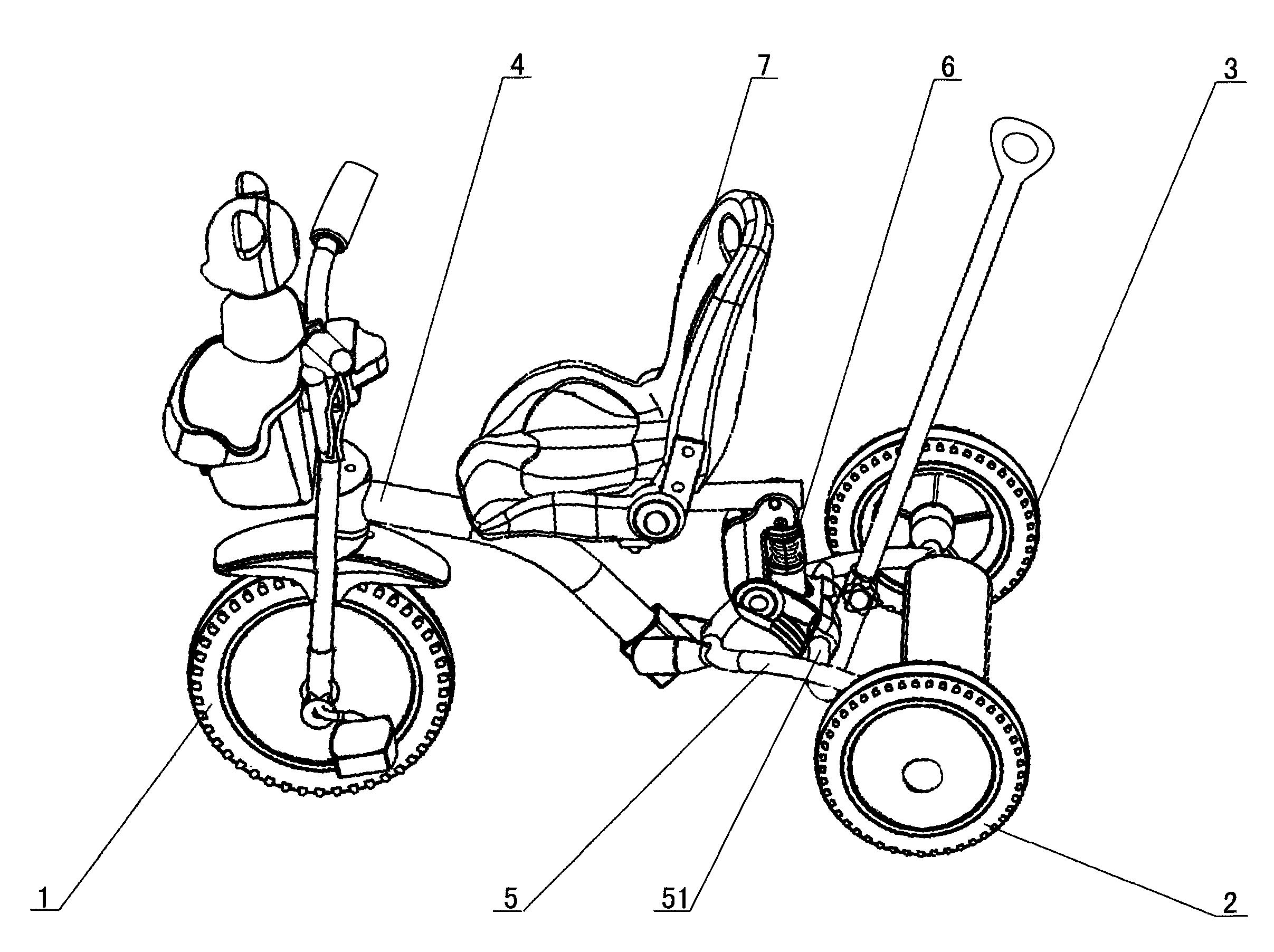 4
7
6
3
1
5
51
2