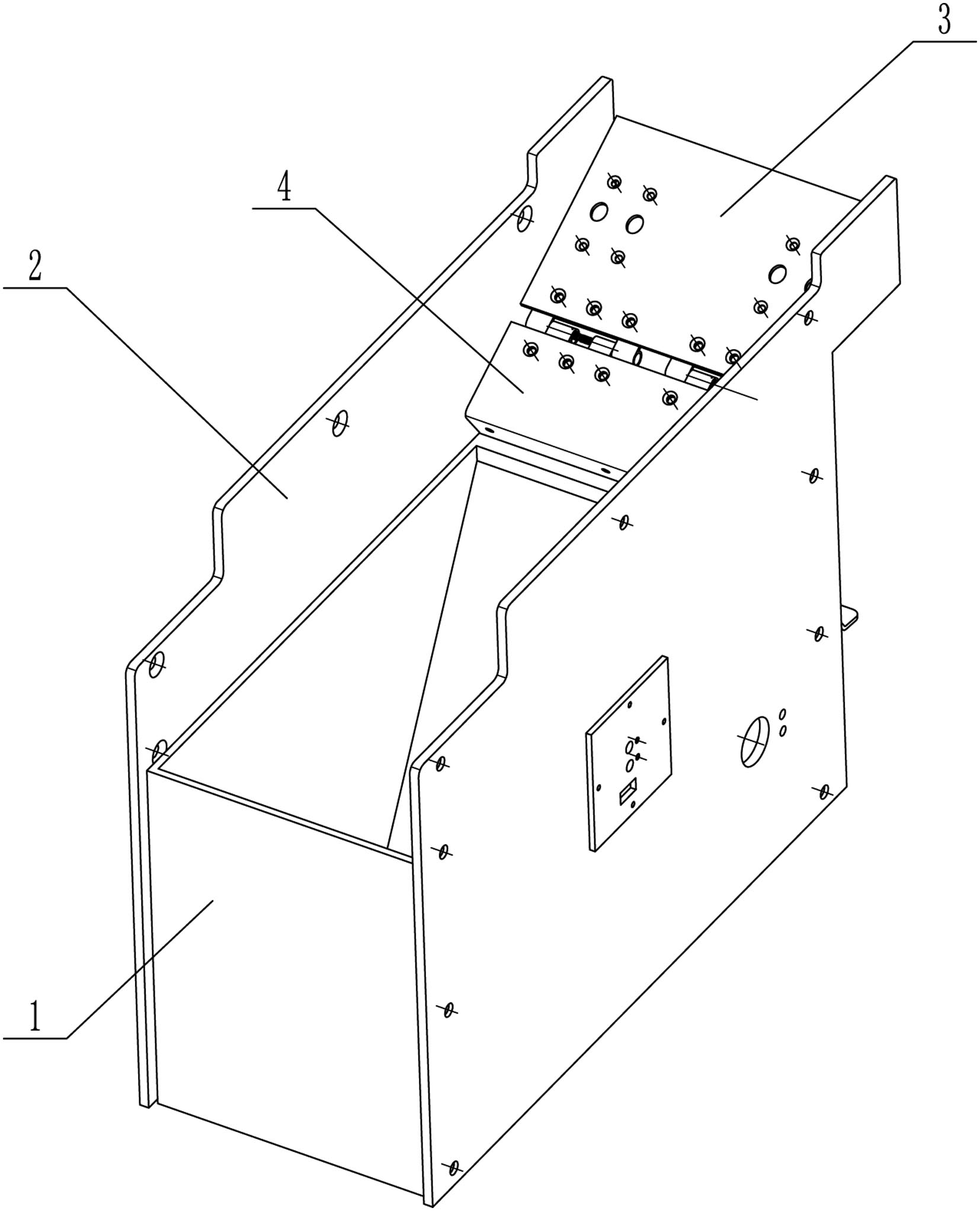 3

4

2

1