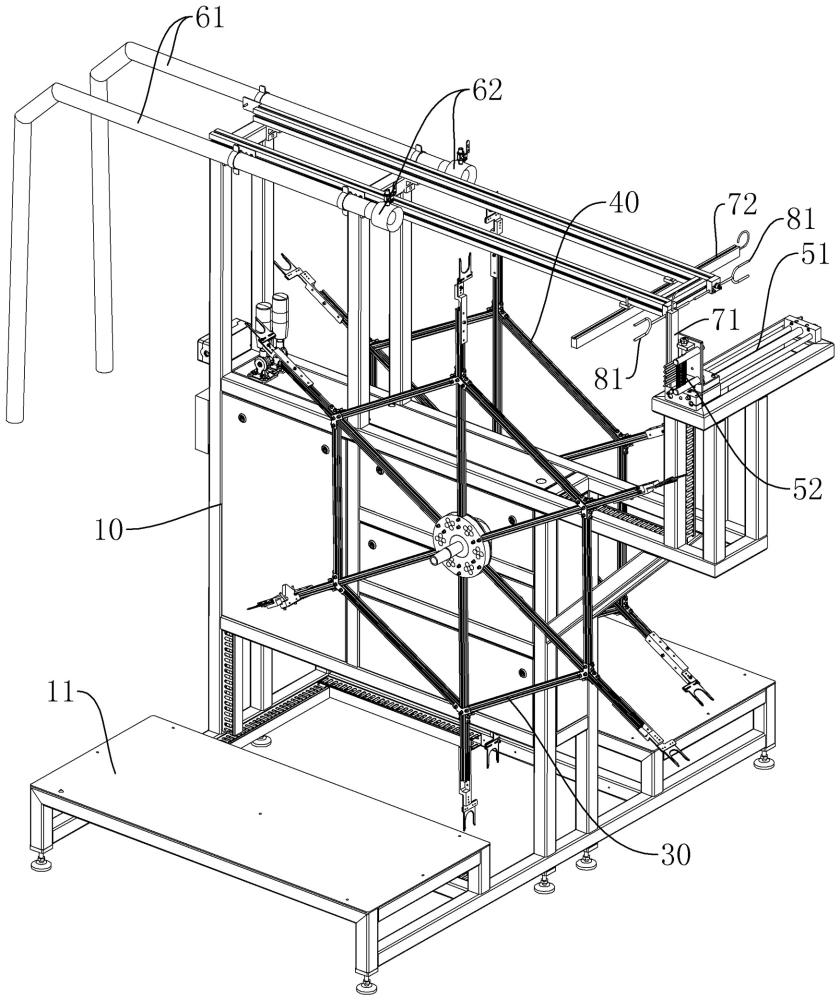 61
62
40
72
81
51
71
81
52
10
11
30