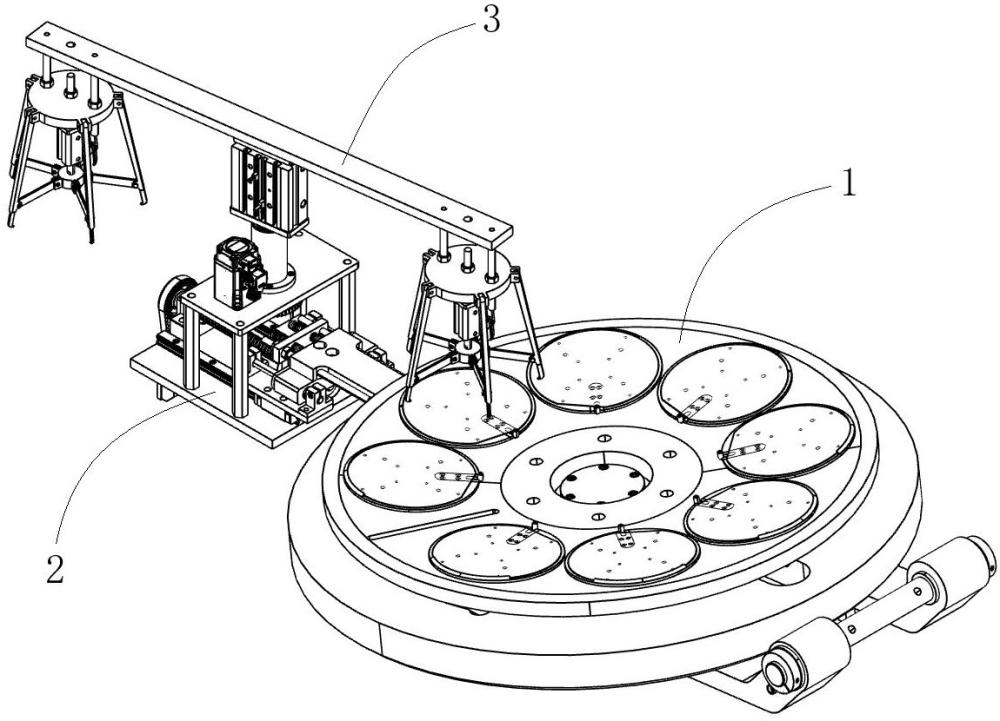 3

1

2