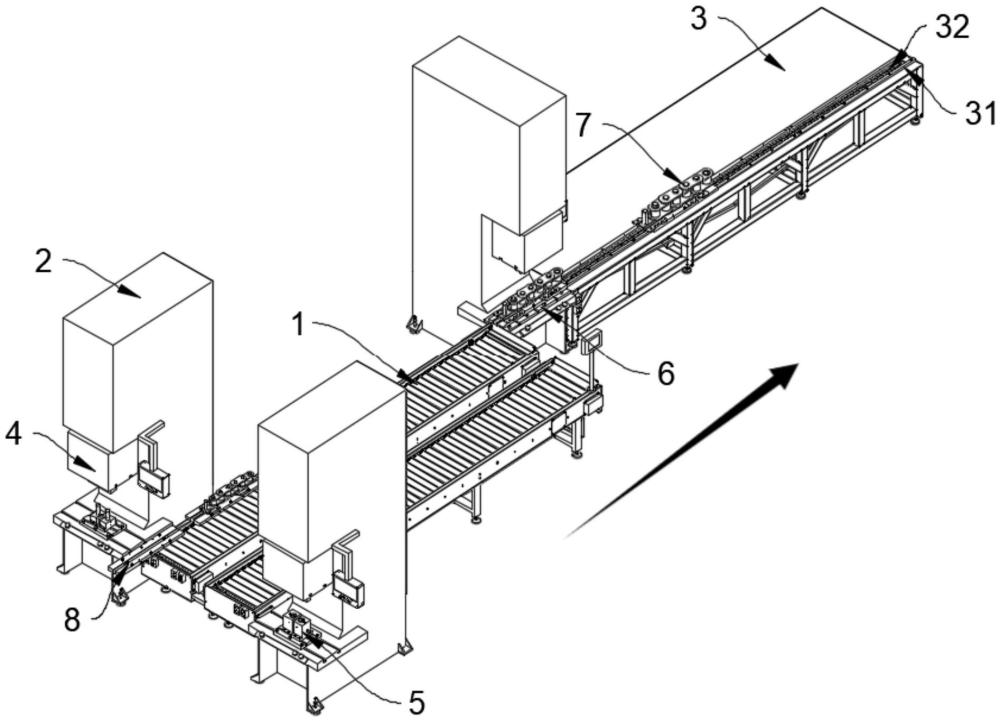 3
32
31
7
2
1
6
4
8
5