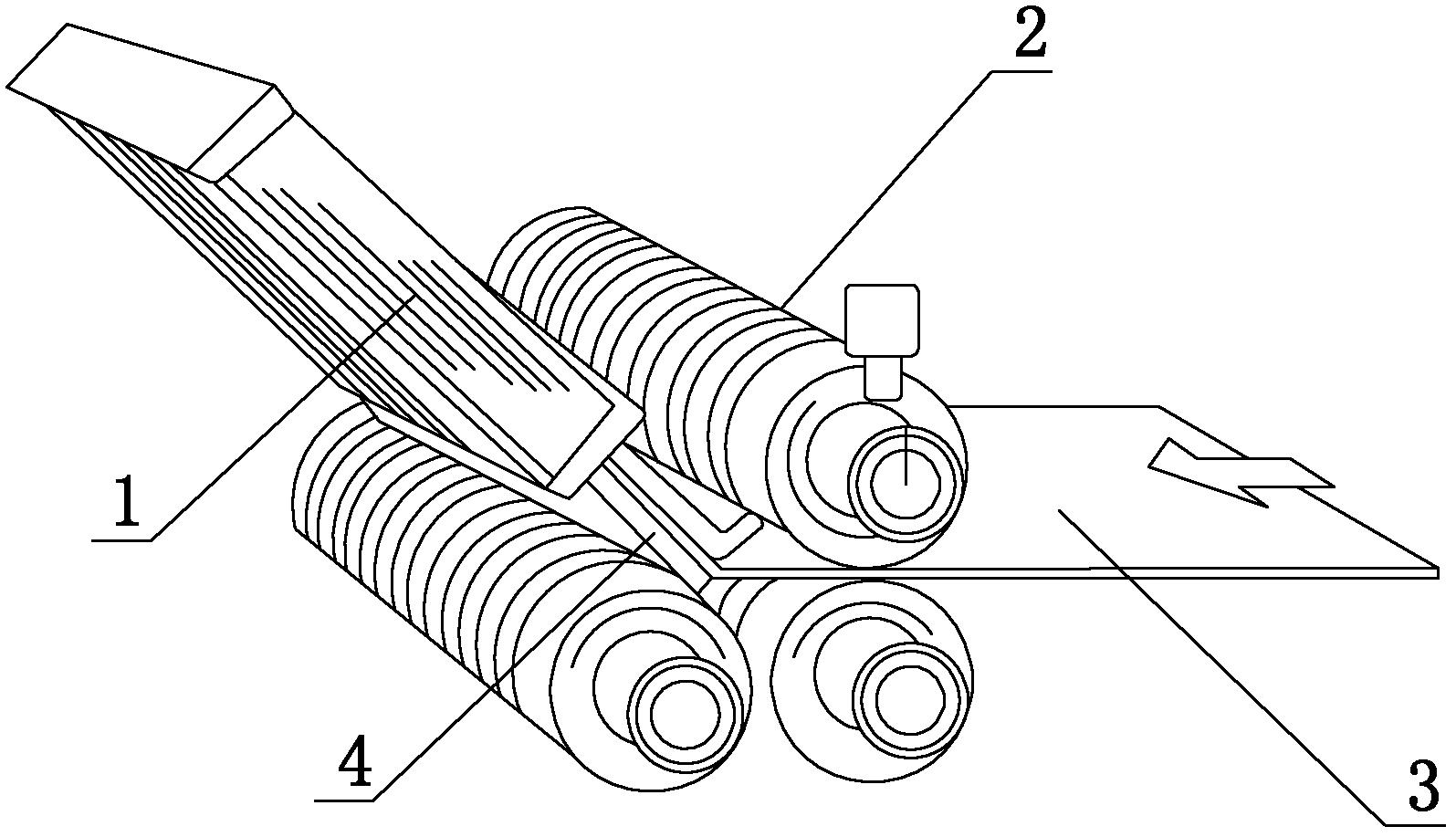 2

1

4

3