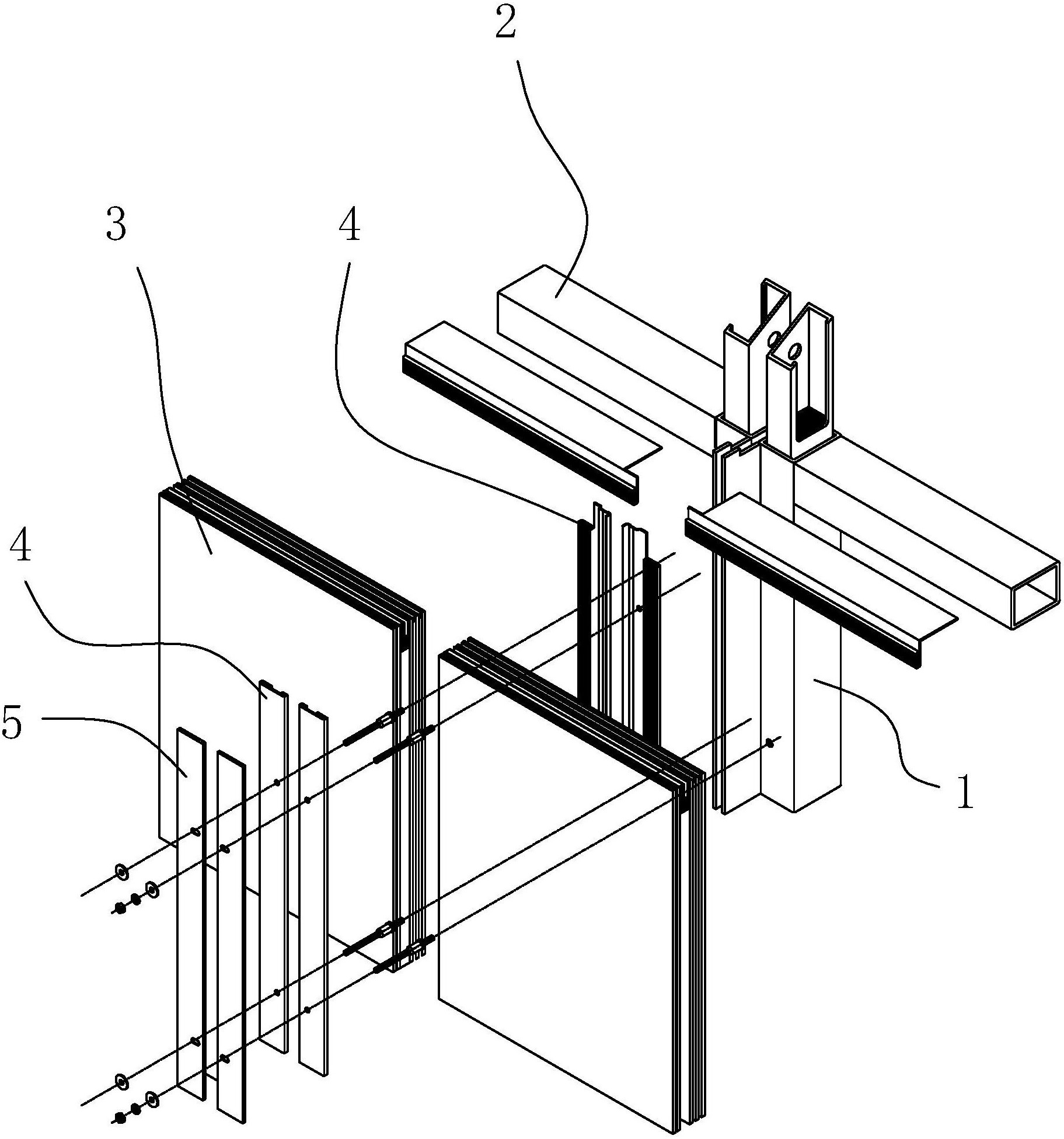 2
3
4
4
5
1