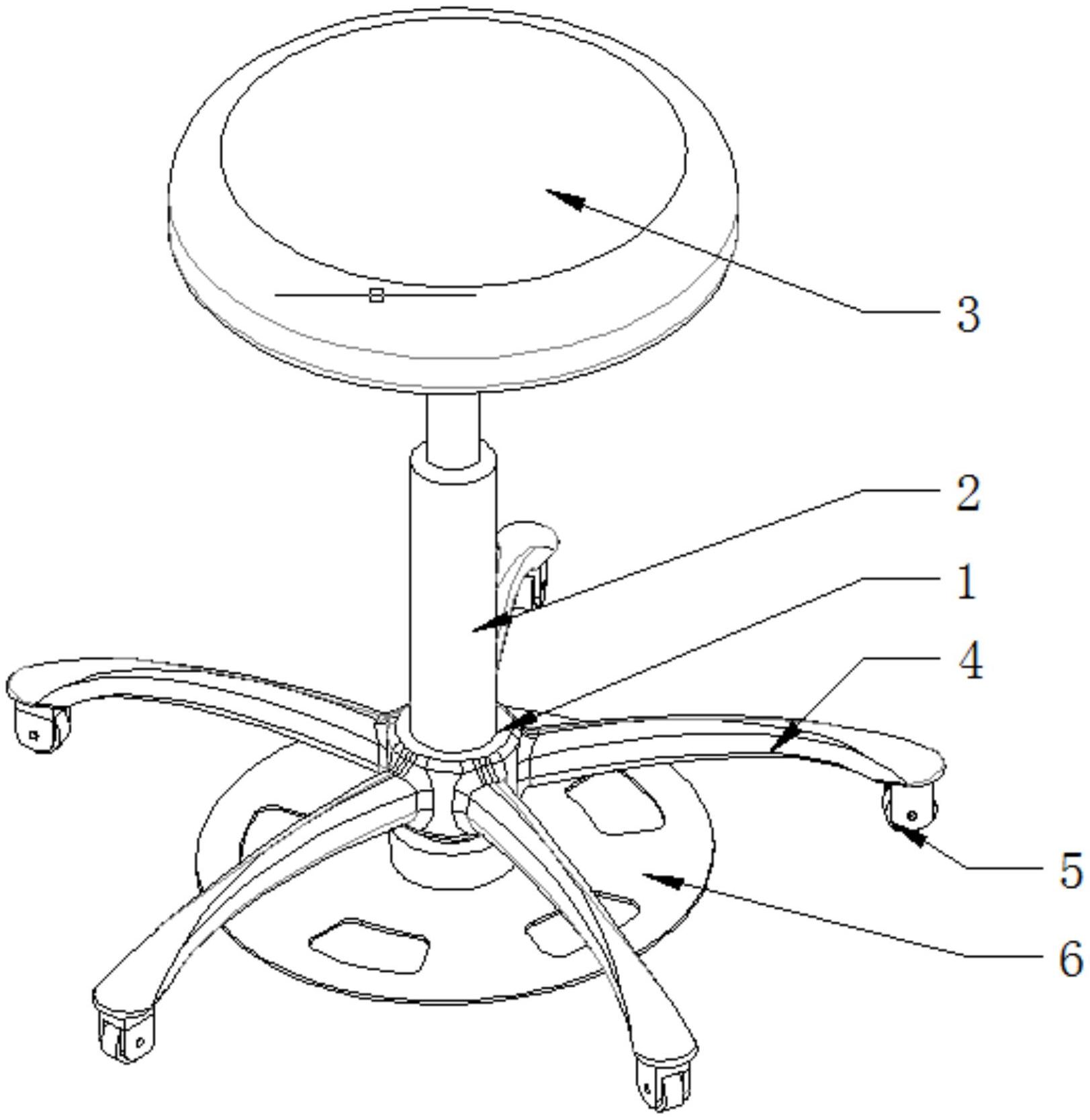 3
2
1
4
5
6