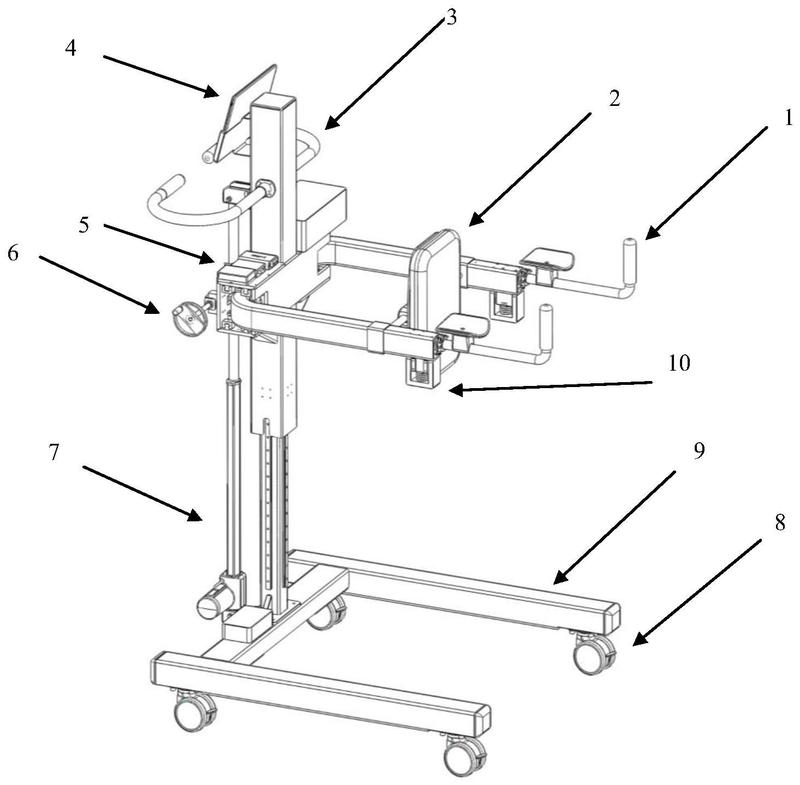 4
3
2
1
5
6
10
7
9
8