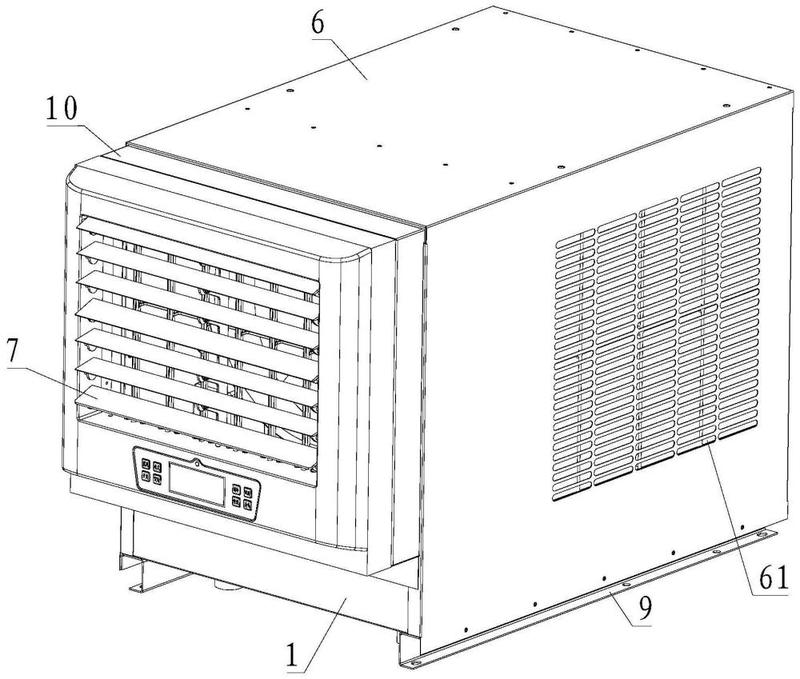 6
10
7
61
9
1