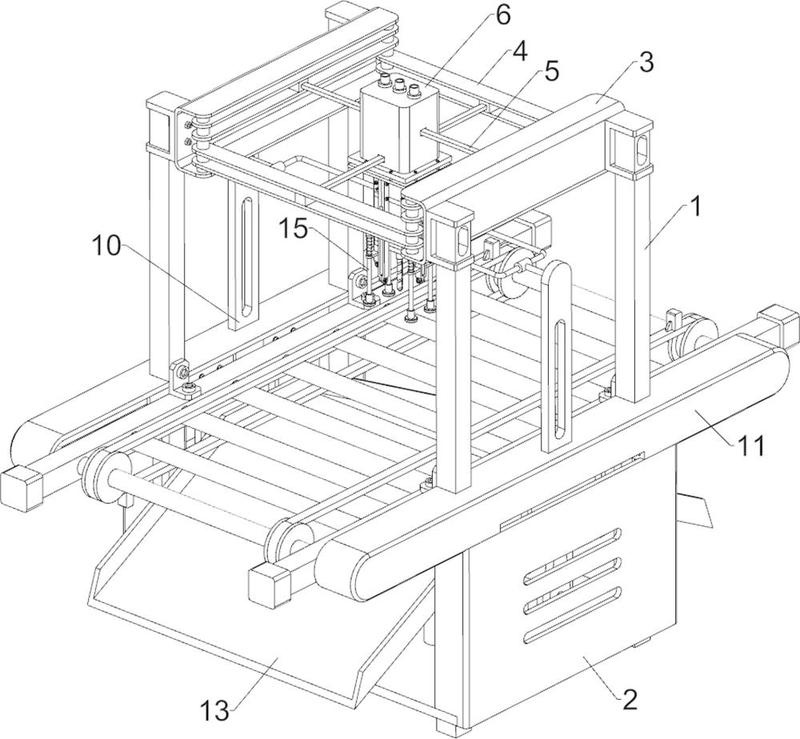 6
4
5
3
1
15
10
11
13
2