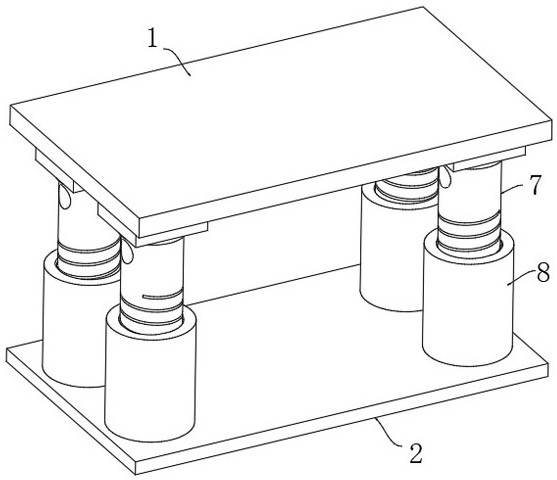 1
7
8
2