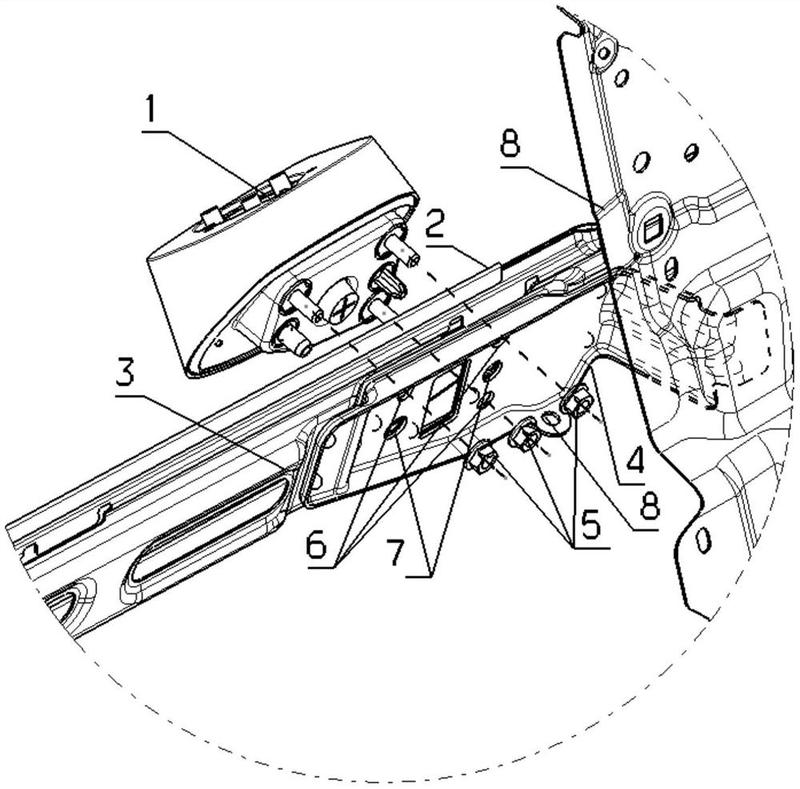 1
8
2
3
4
8
5
6
7