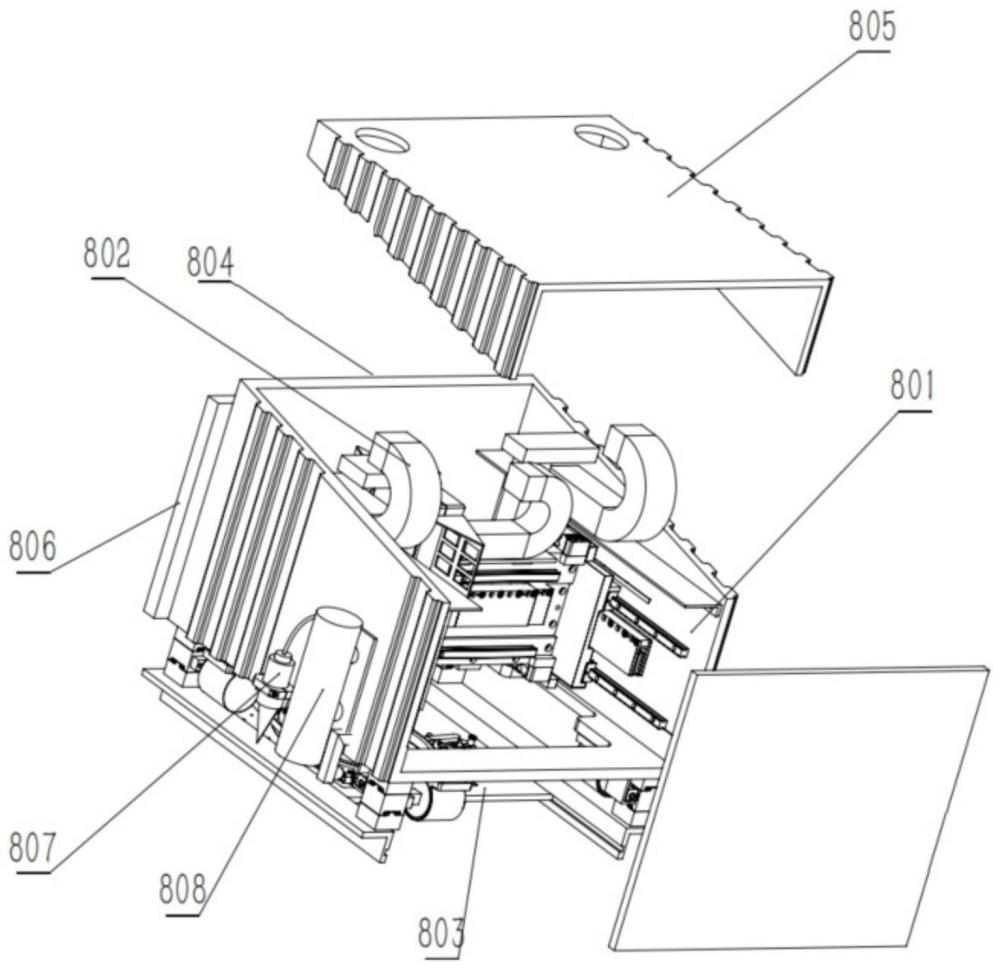 805
802
804
801
806
807
808
803