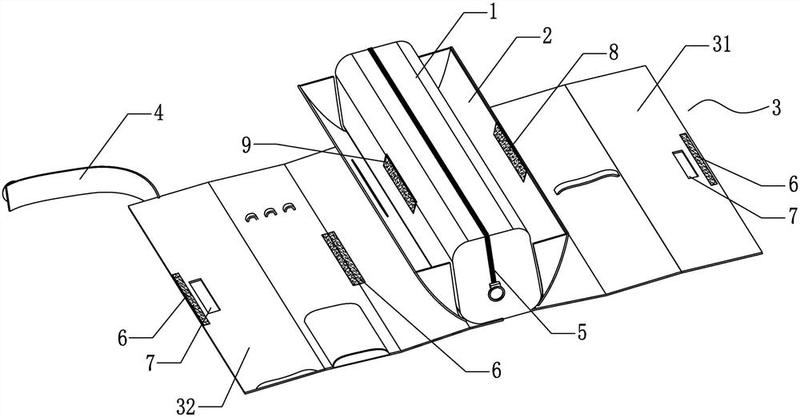 1
2
8
31
3
4
9
6
7
6
7
5
6
32