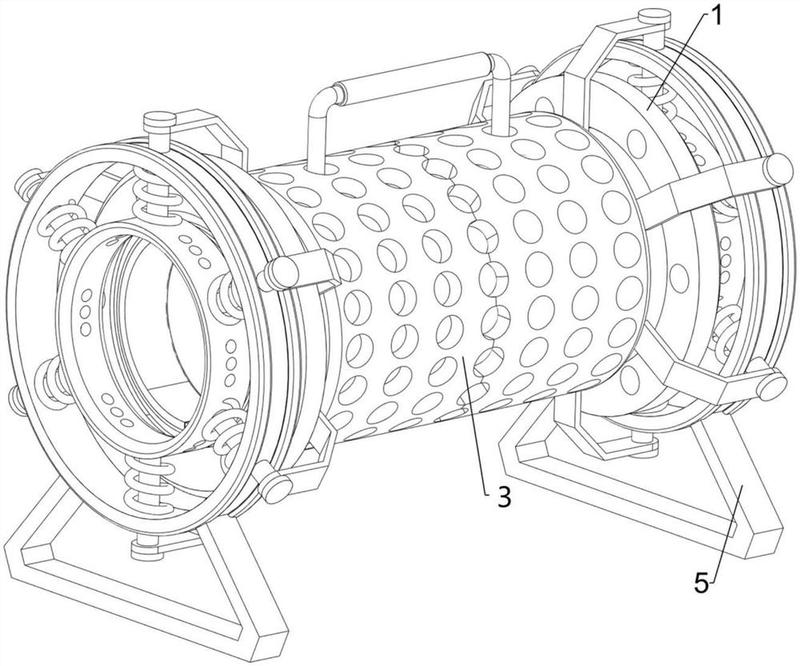 1
3
5