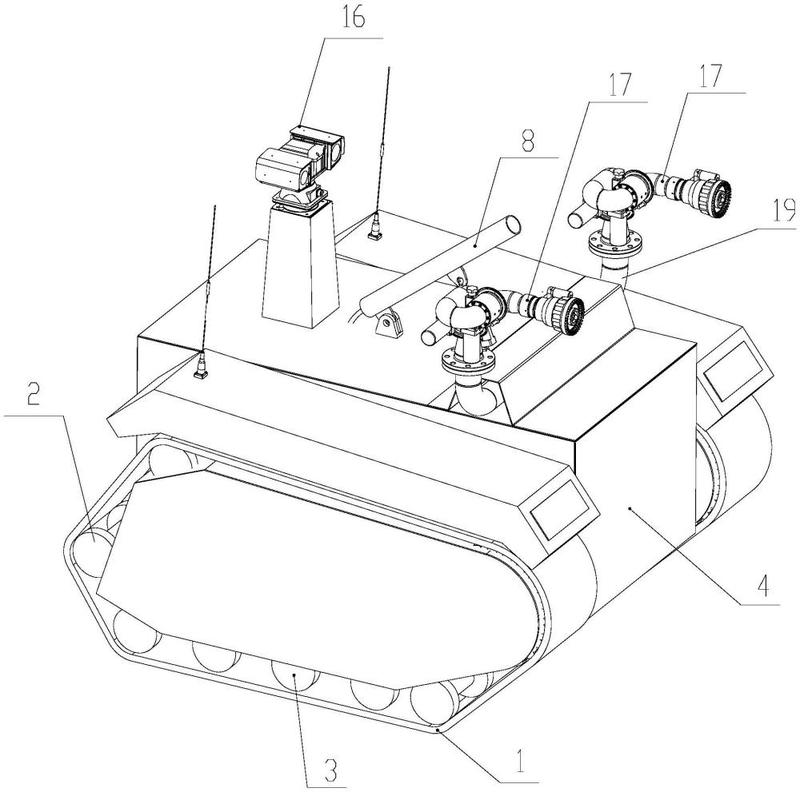 16
17
17
8
19
2
4
3
1