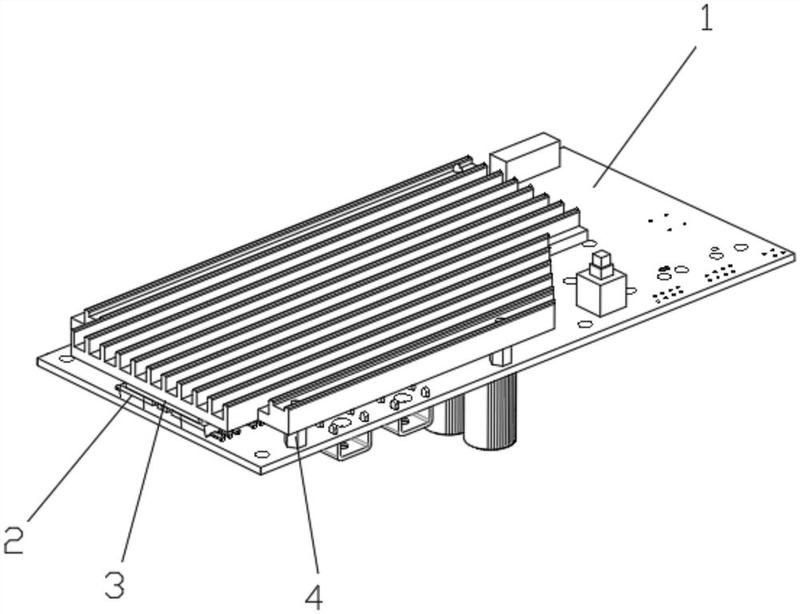 1
2
3
4