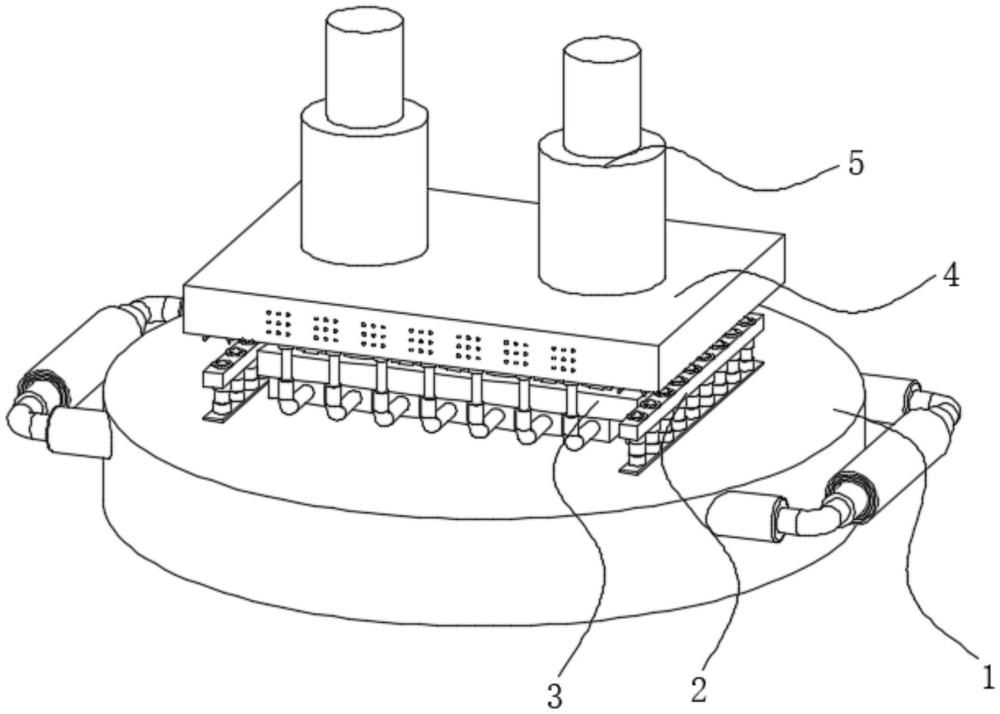 5
4
1
2
3