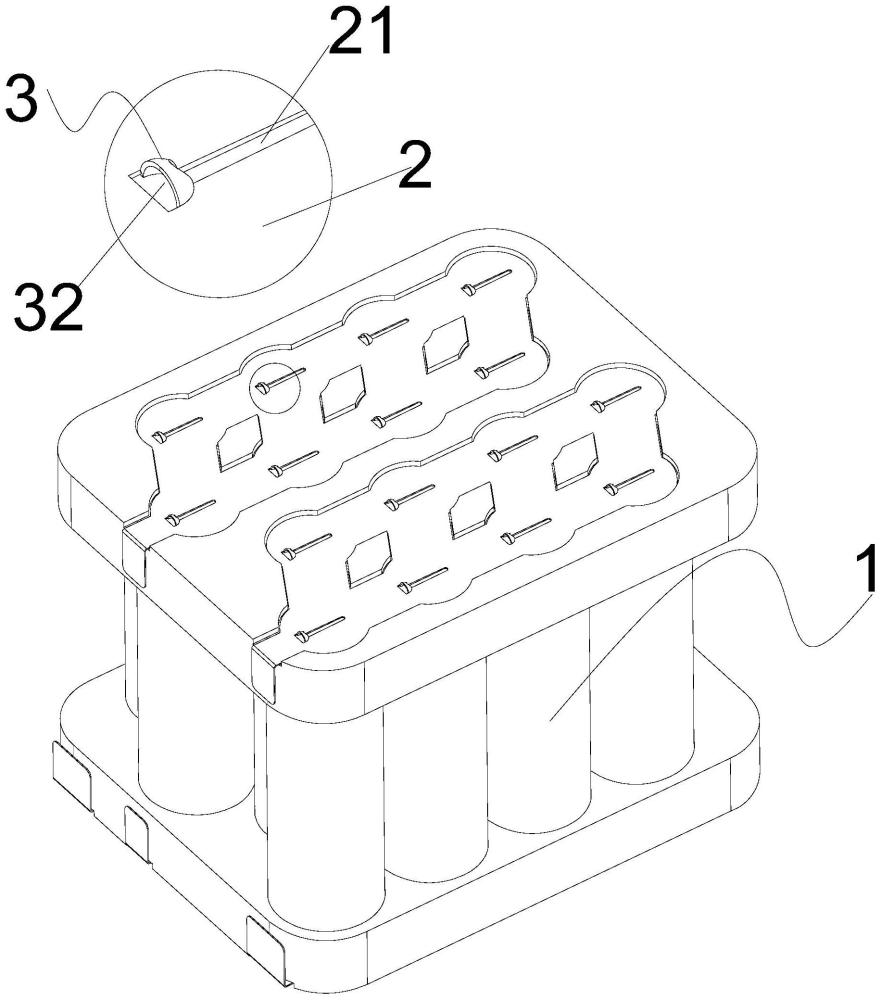 21
3
2
32
1