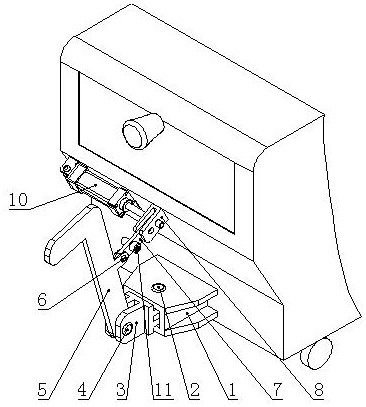 10
6
5
4
3
11
2
1
7
8