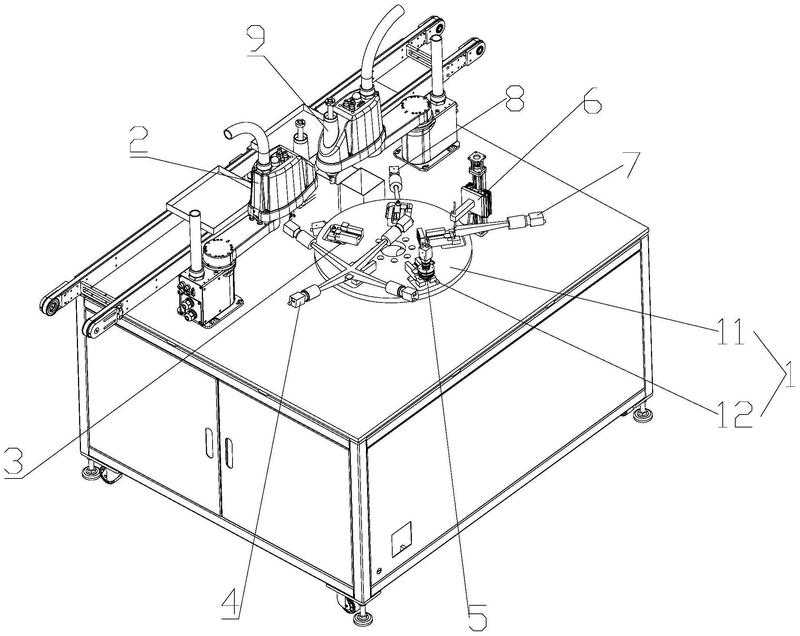 9
8
6
2
7
11
1
12
3
4
5