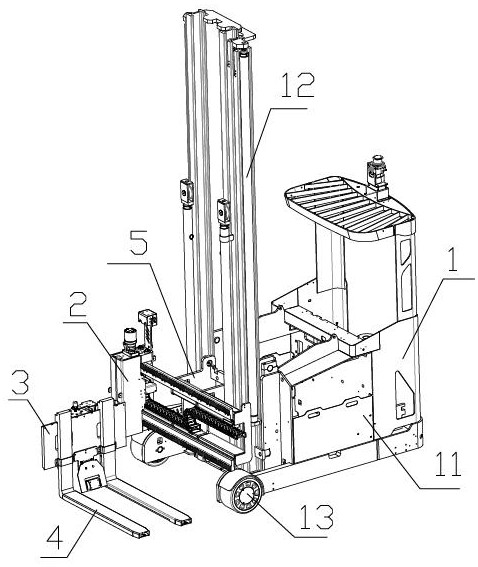 12

5

1

2

3

11

13

4