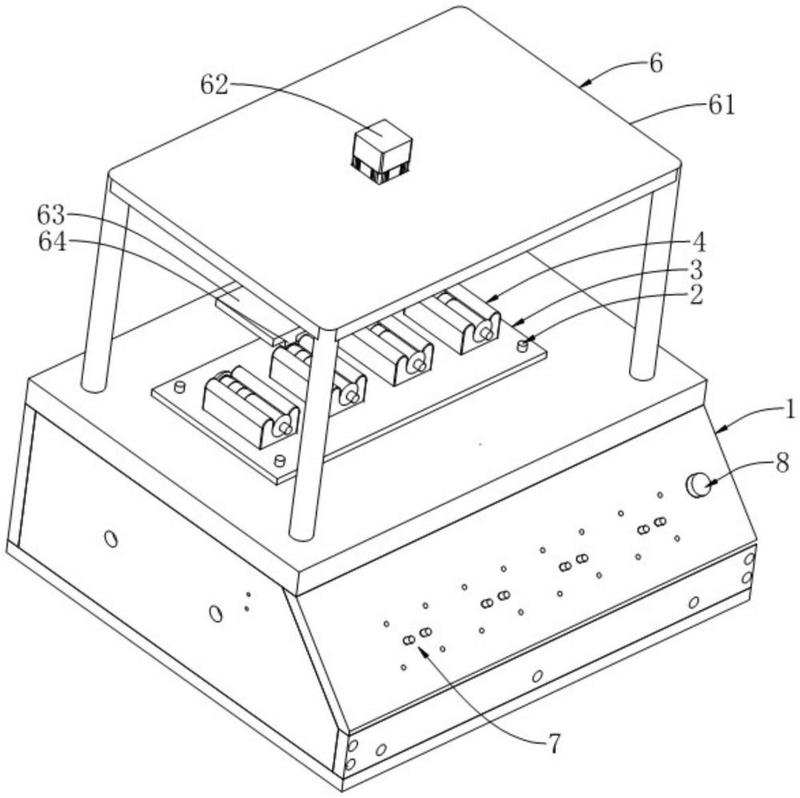 62
6
61
63
64
4
3
2
1
8
7