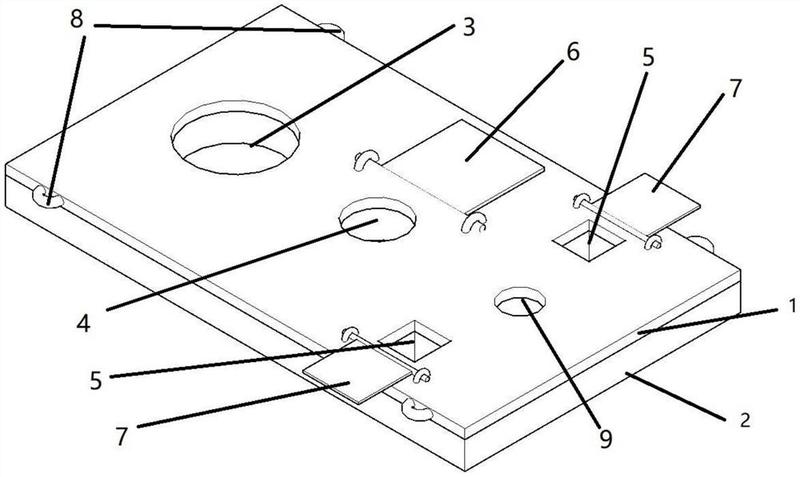 8
3
6
5
7
4
1
5
7
9
2