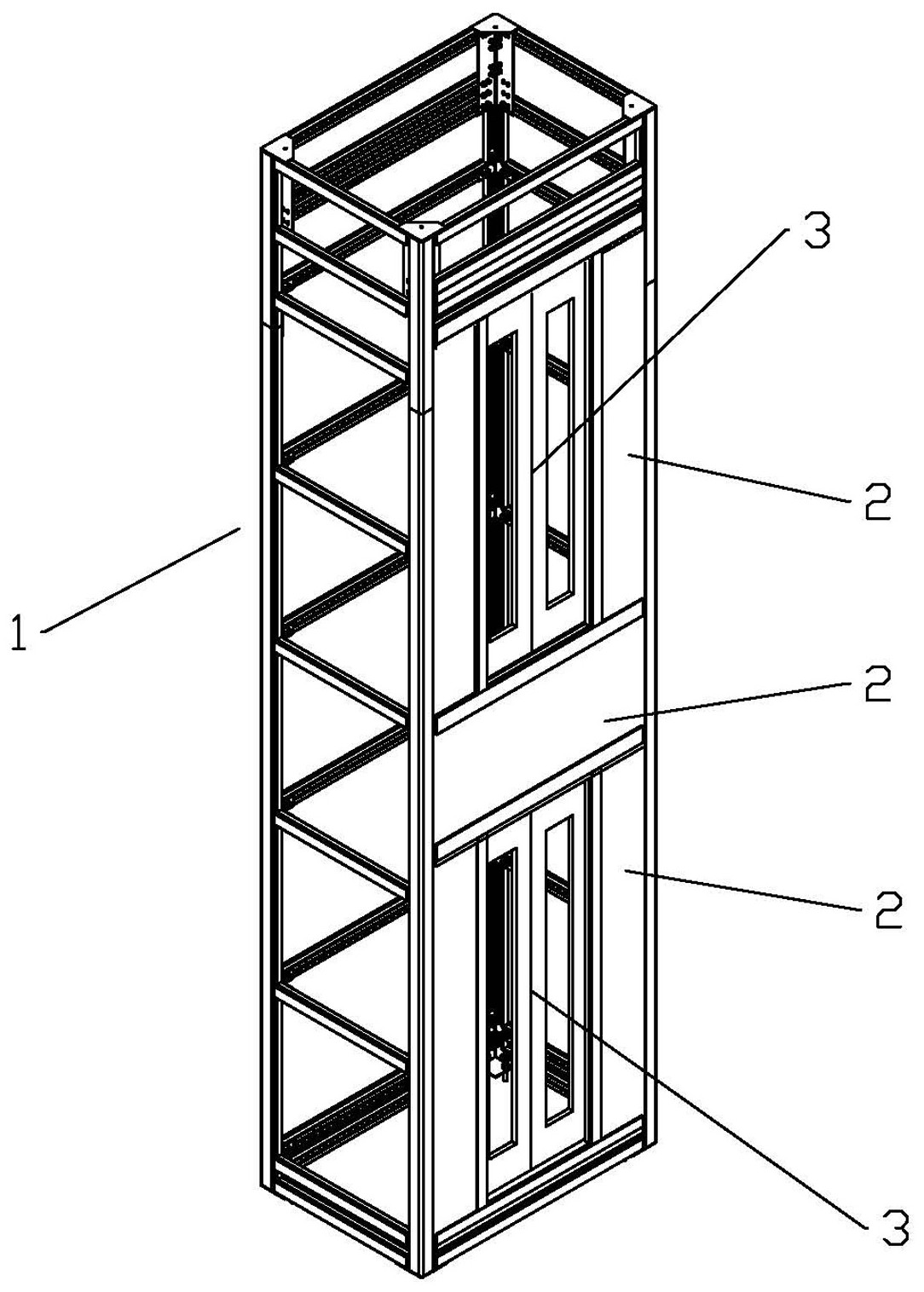 3
2
1
2
2
3