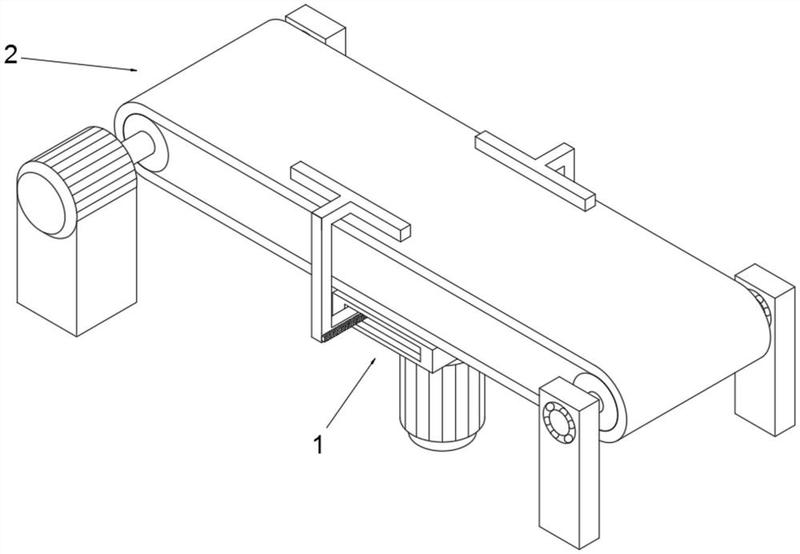 2

1