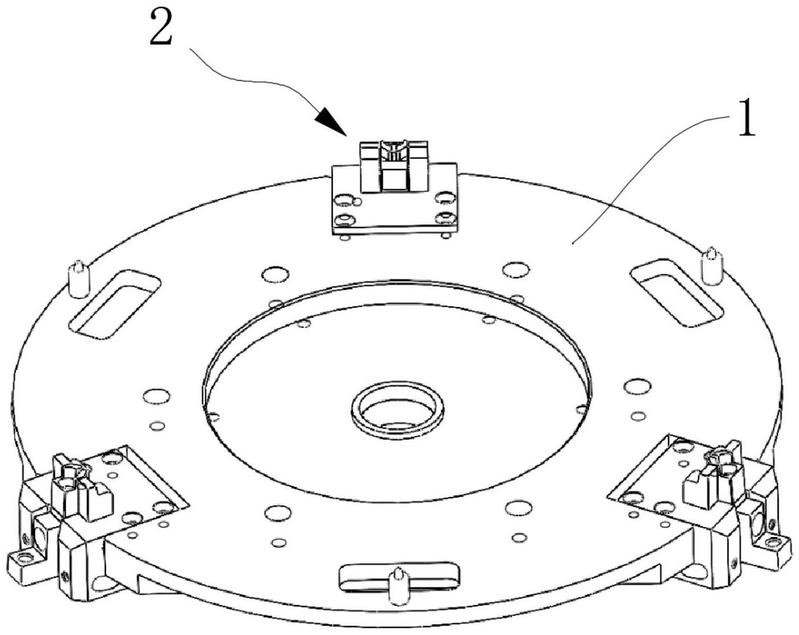 2

1