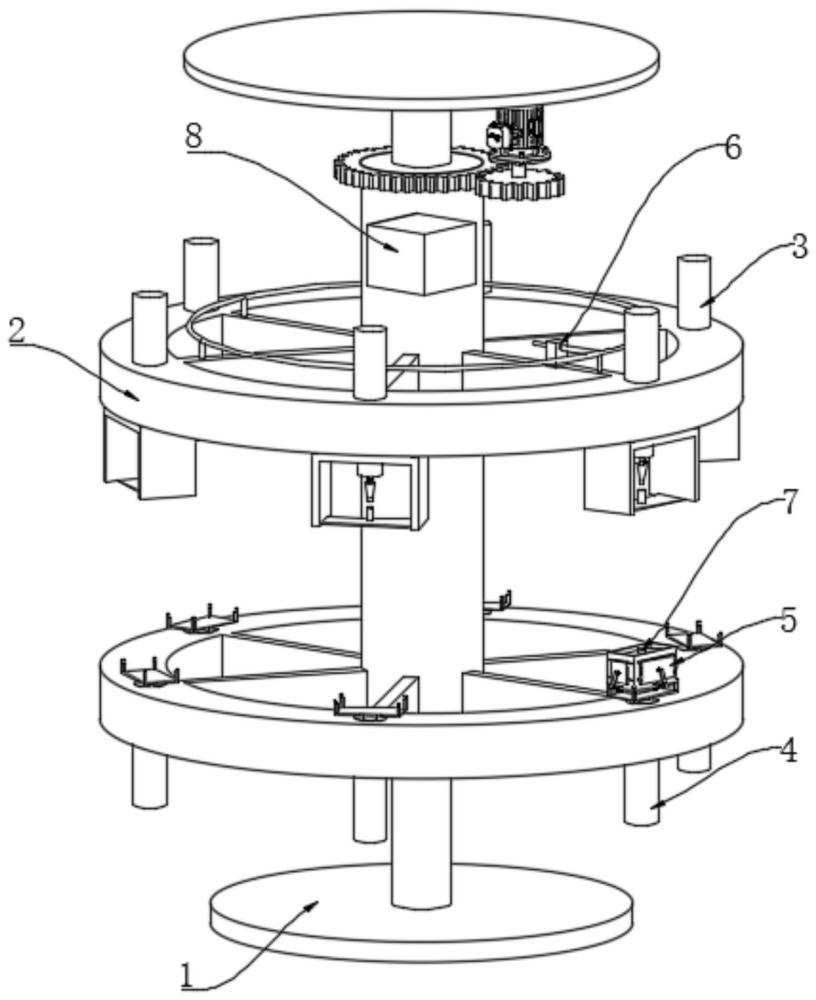 8
6
3
2
7
5
4
1