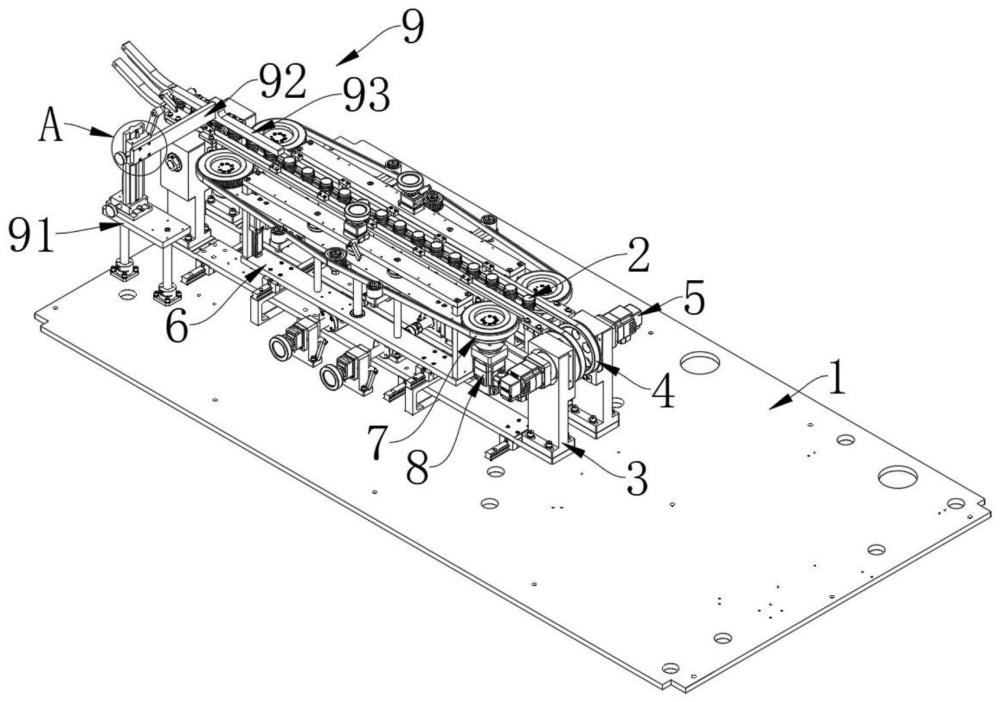 9
92
93
A
91
2
5
6
4
1
7
8
3