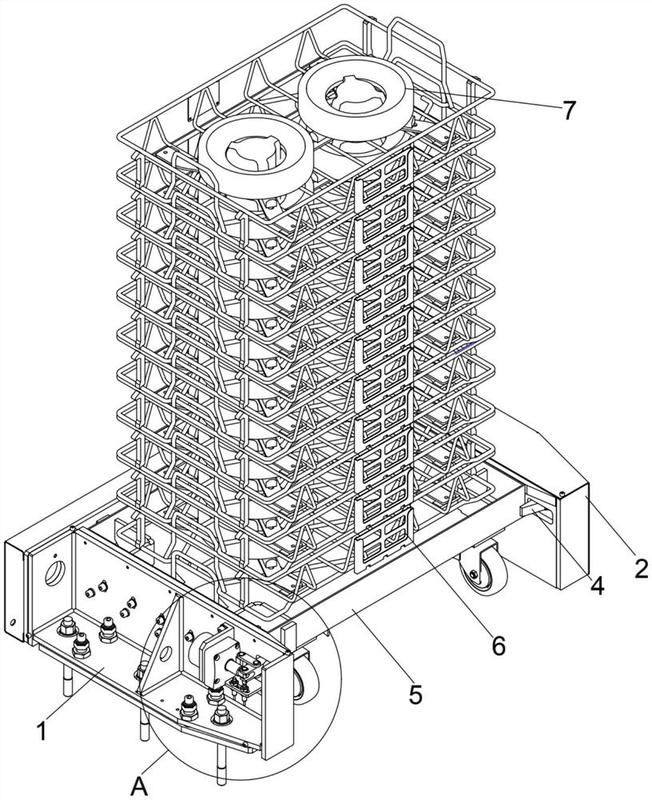 7
2
4
6
5
1
A