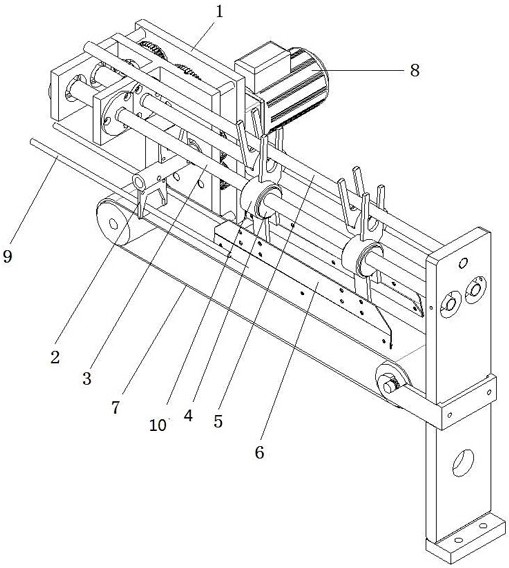 1
8
9
2
3
7
10
4
5
6