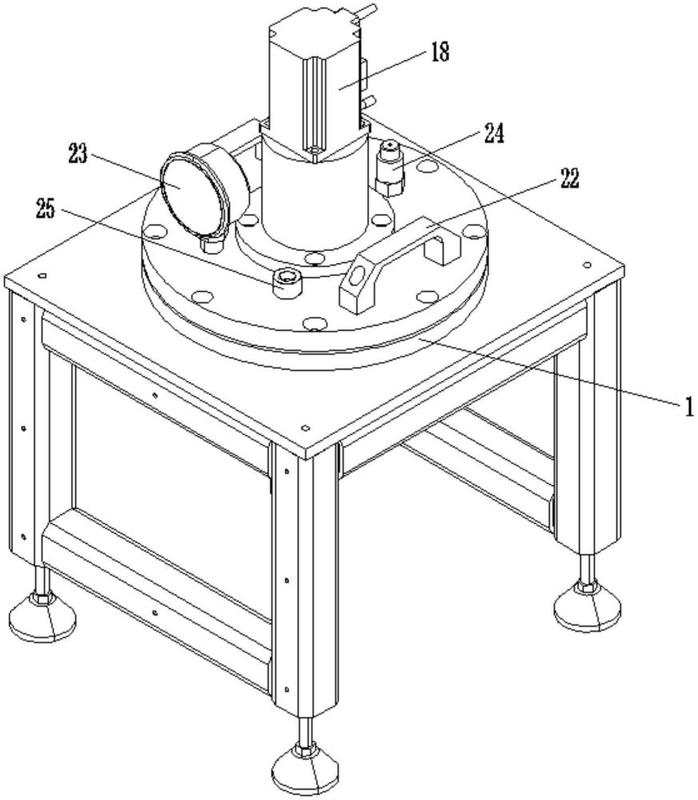 18
24
23
22
25
1