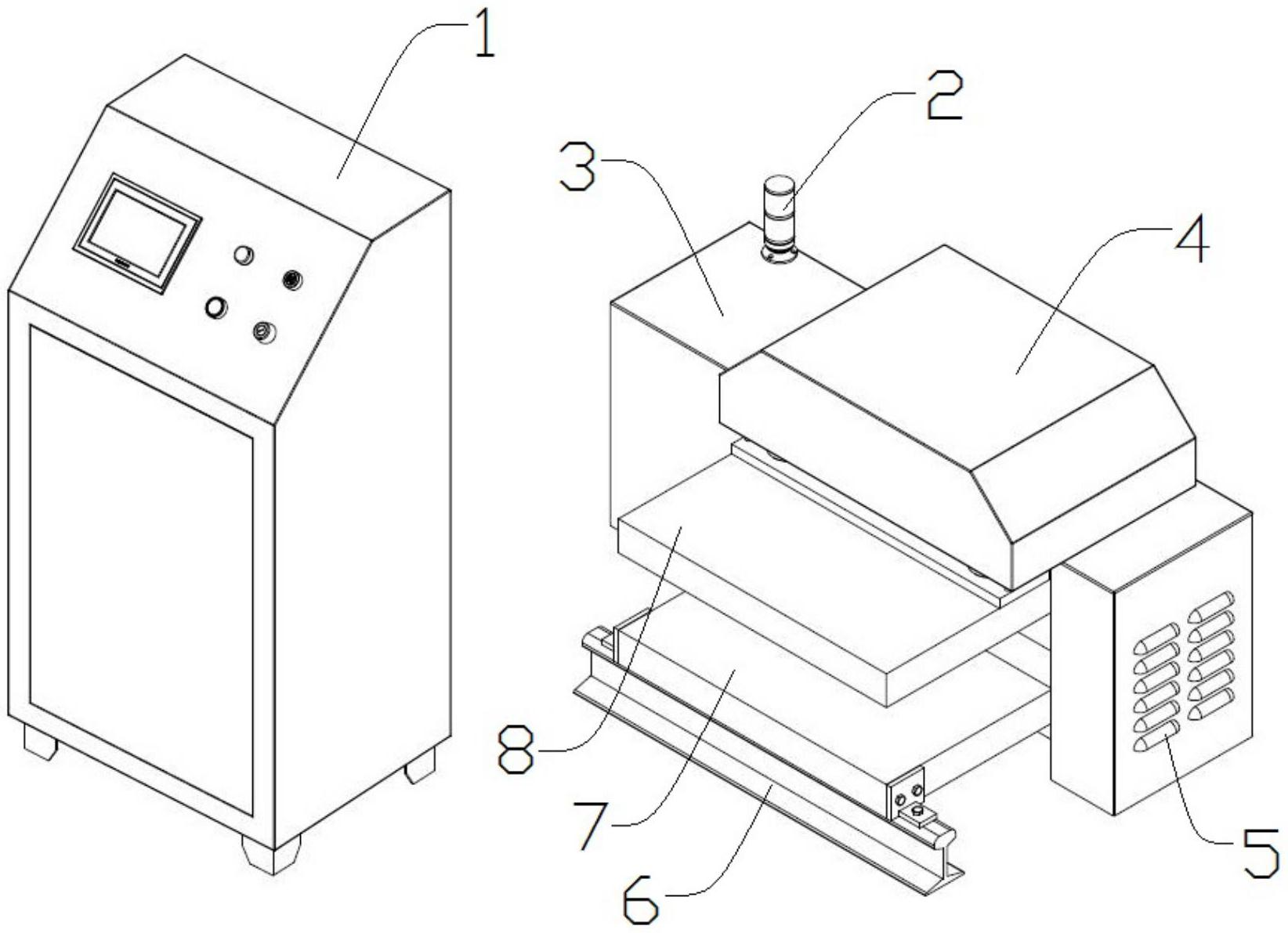 1
2
3
4
8
7
6
5