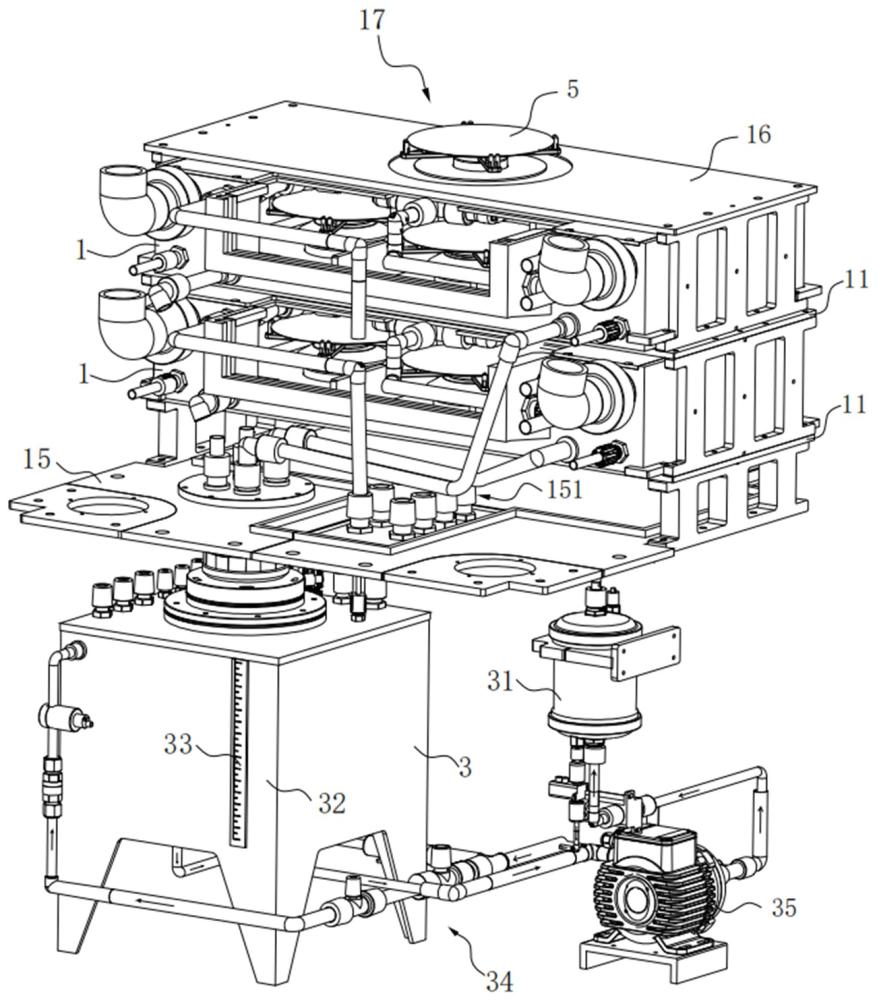 17
5
16
1
11
1
11
15
151
31
33
3
32
35
34