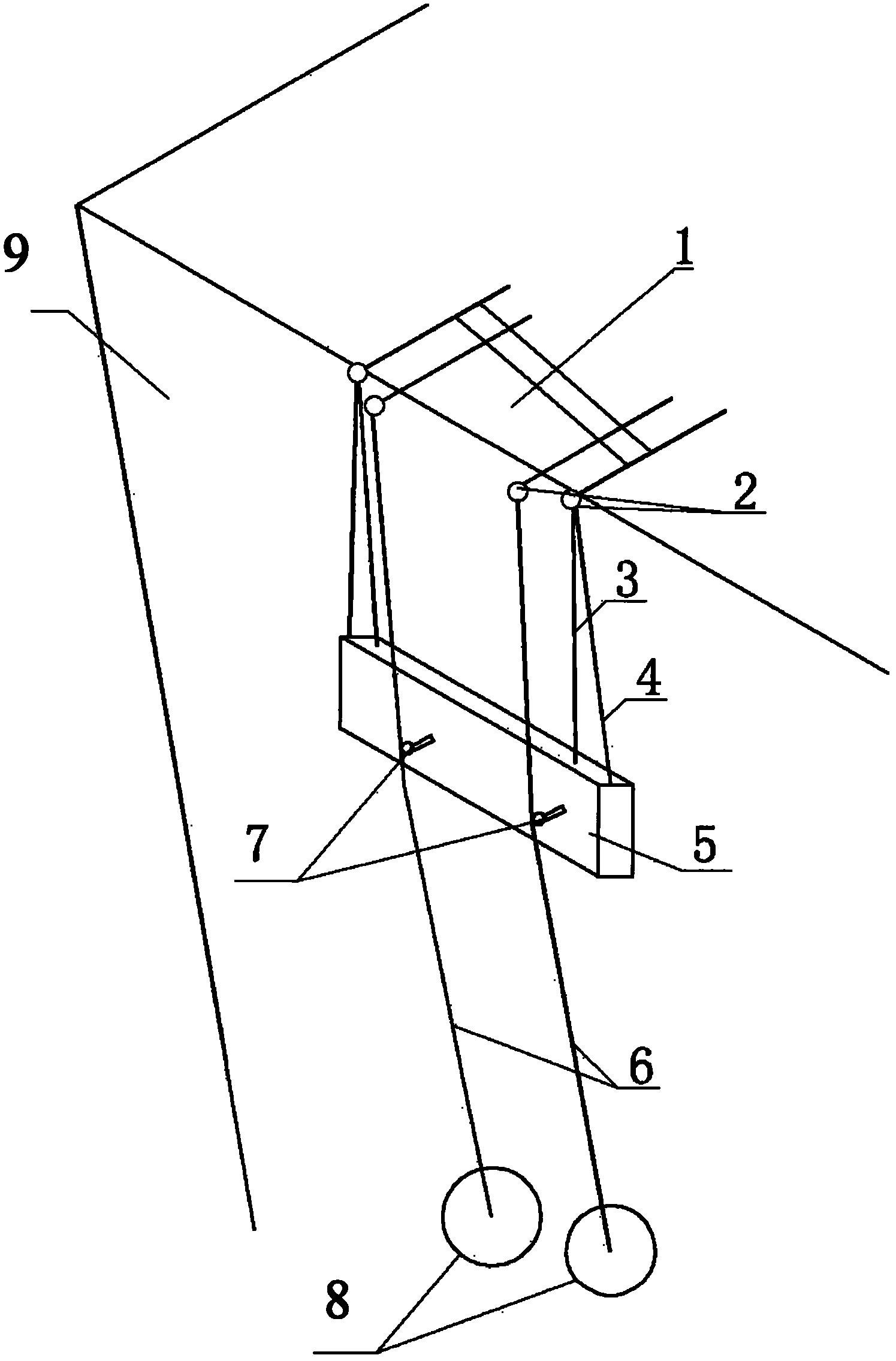 9
1
2
3
4
7
5
6
8