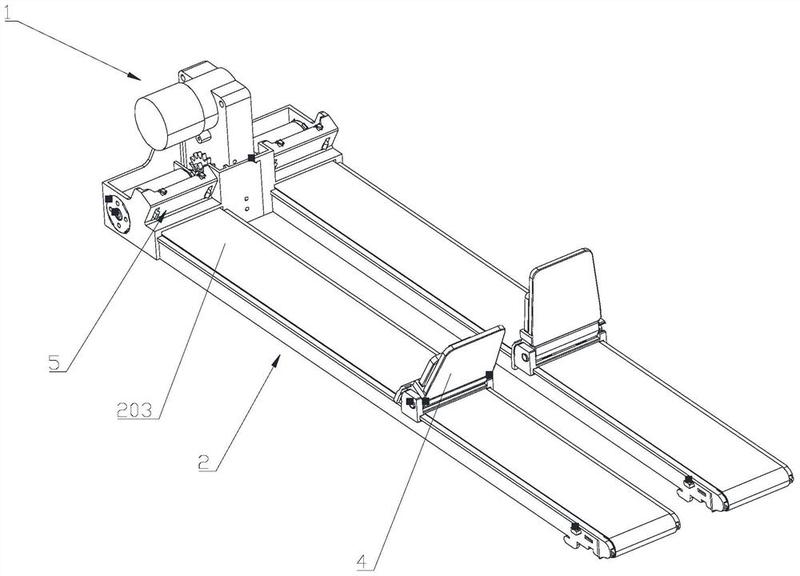 1
5
203
2
4