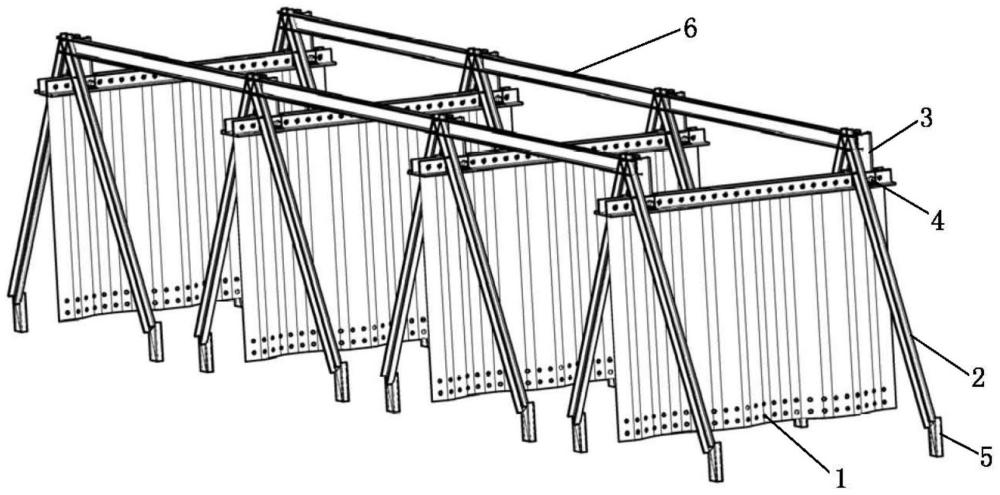 6
3
4
2
5
1