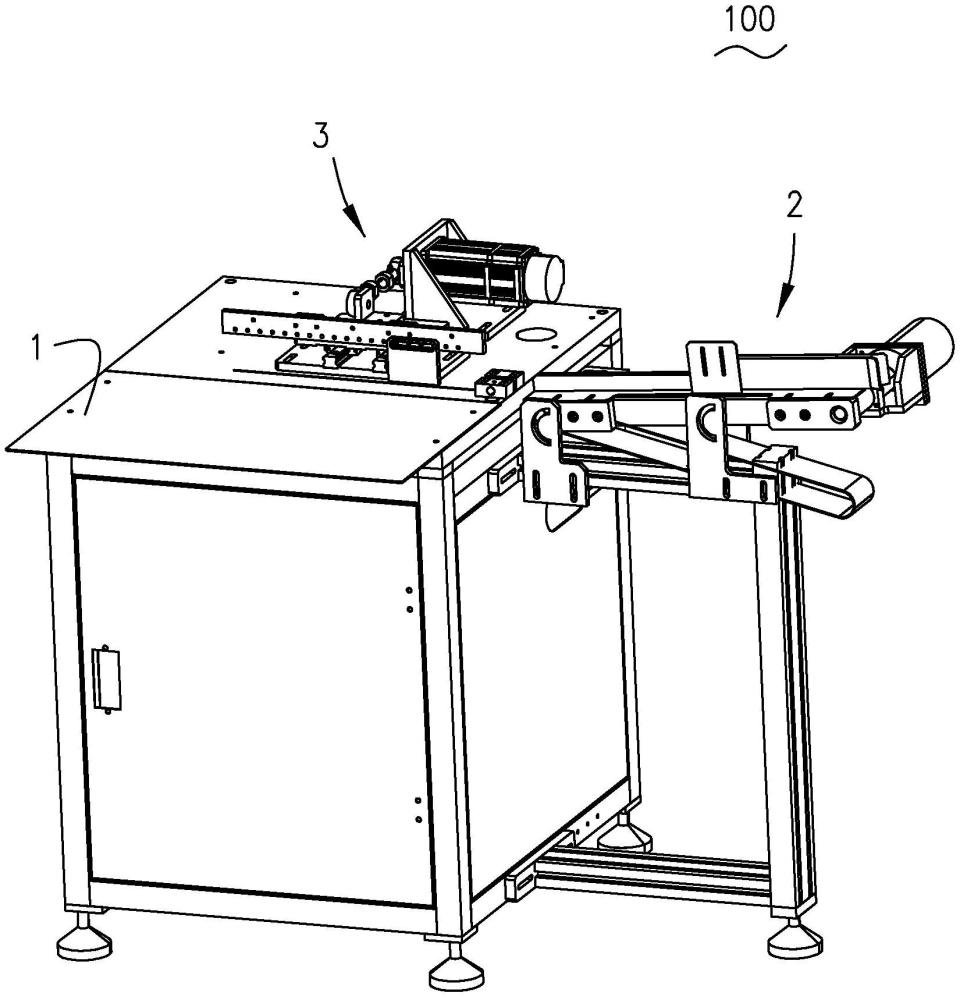 100

3

2

1