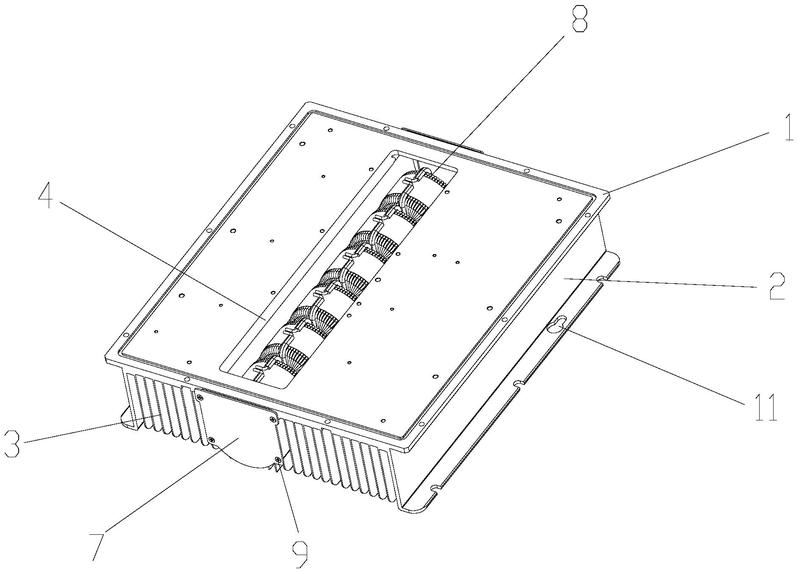 8
1
4
2
11
3
7
9