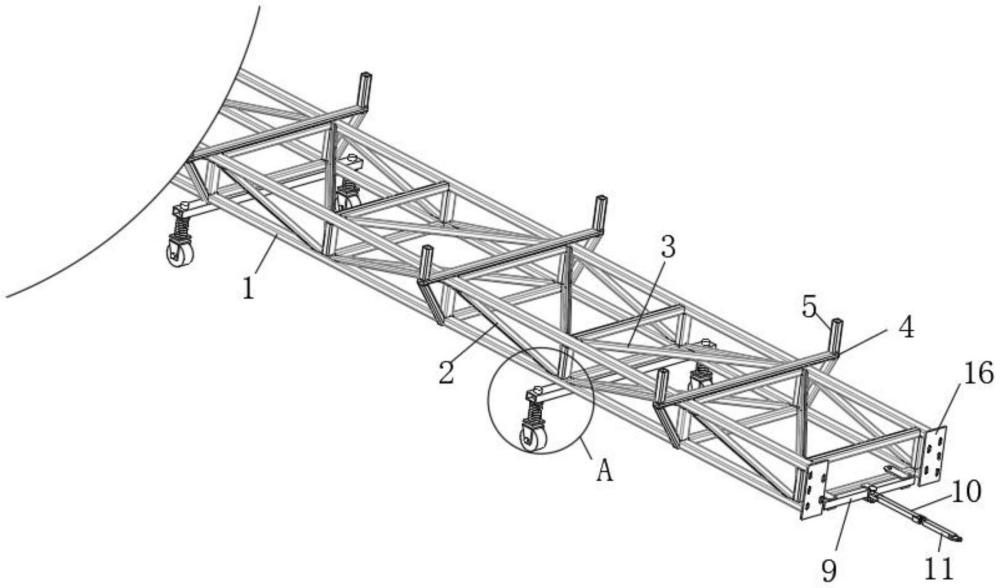 1
2
3
5
4
16
A
10
9
11