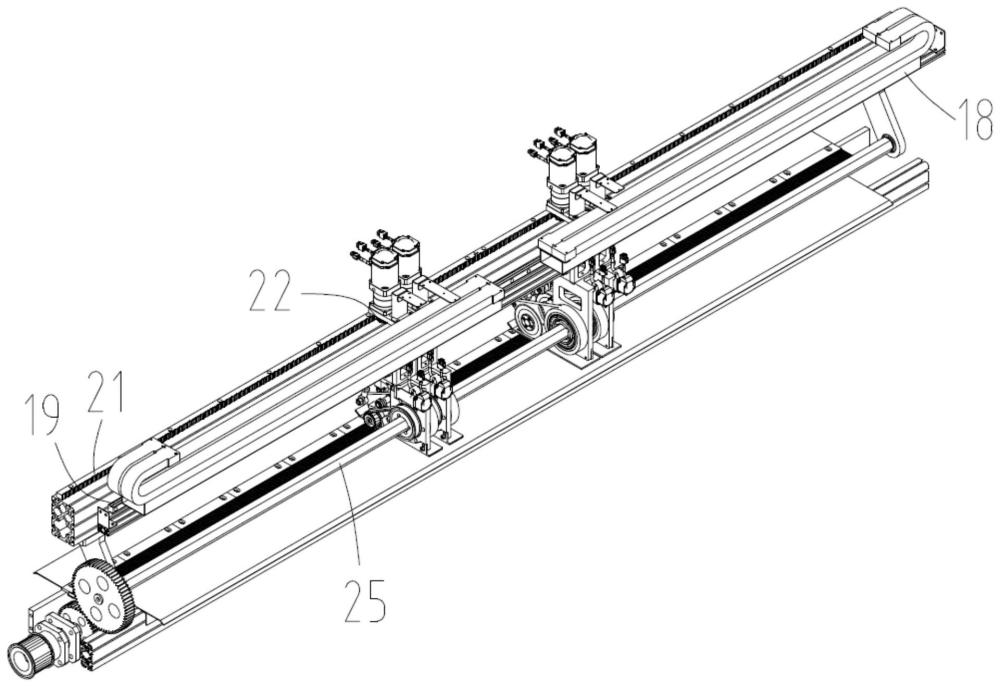 18
22
19
21
25