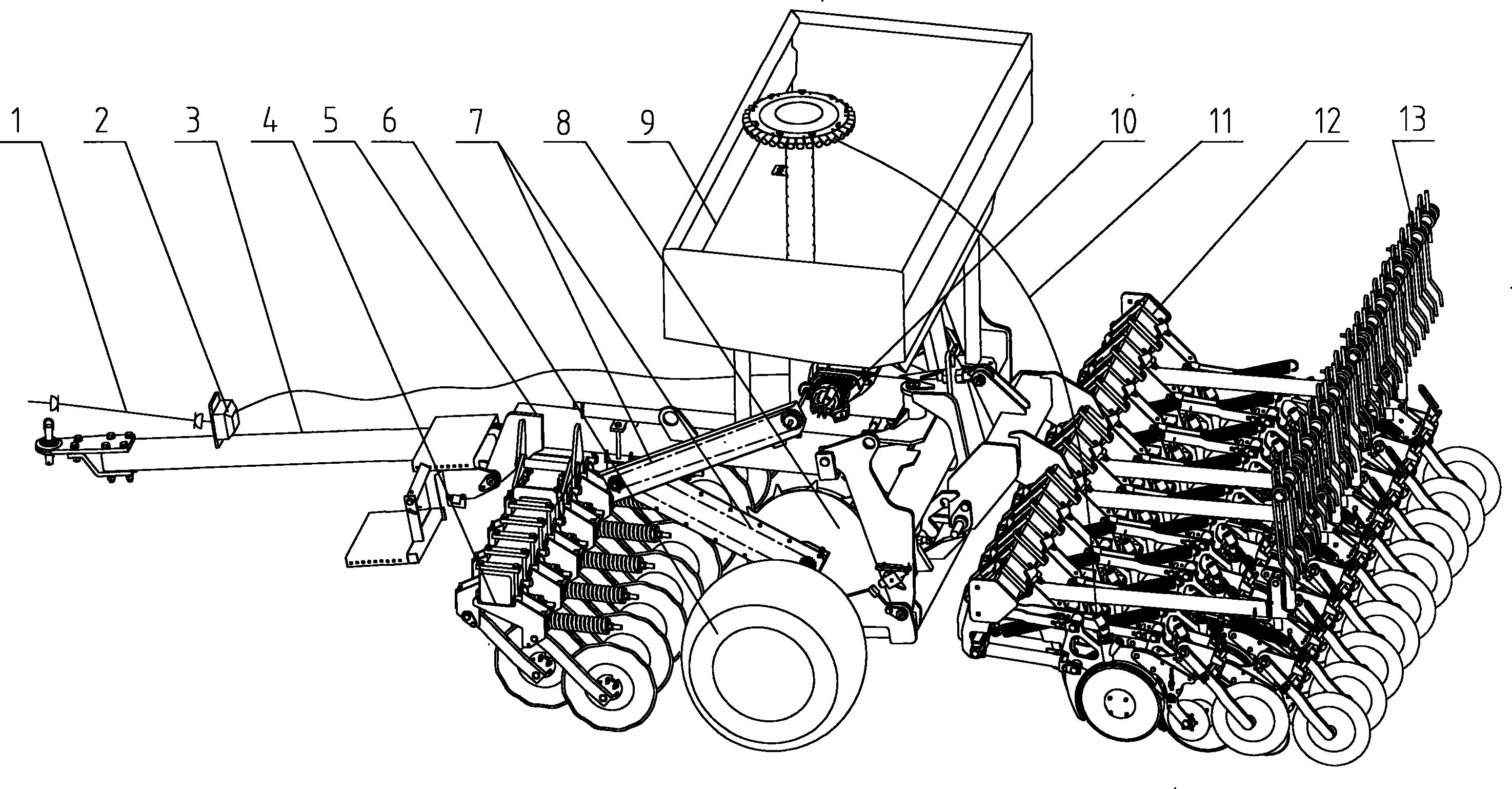 1 2 3 4 5 6 7 8 9 10 11 12 13