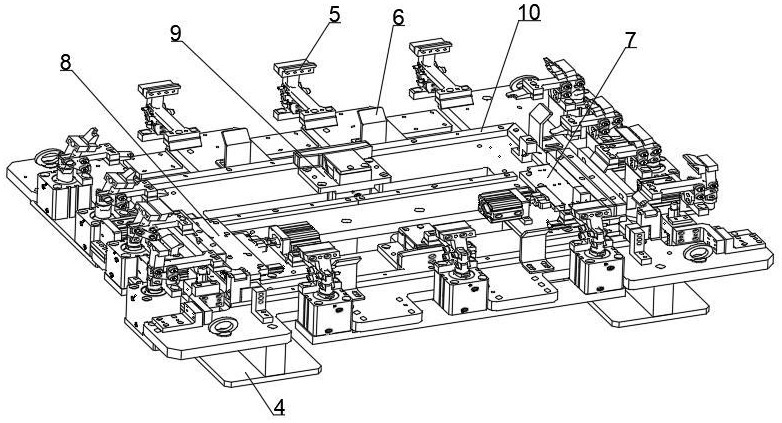 5
6
10
9
7
8
4