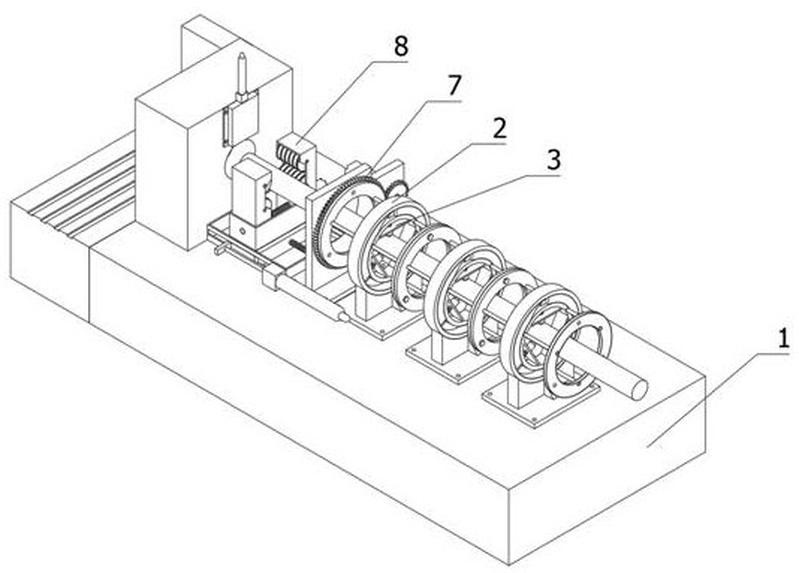 8
7
2
3
1