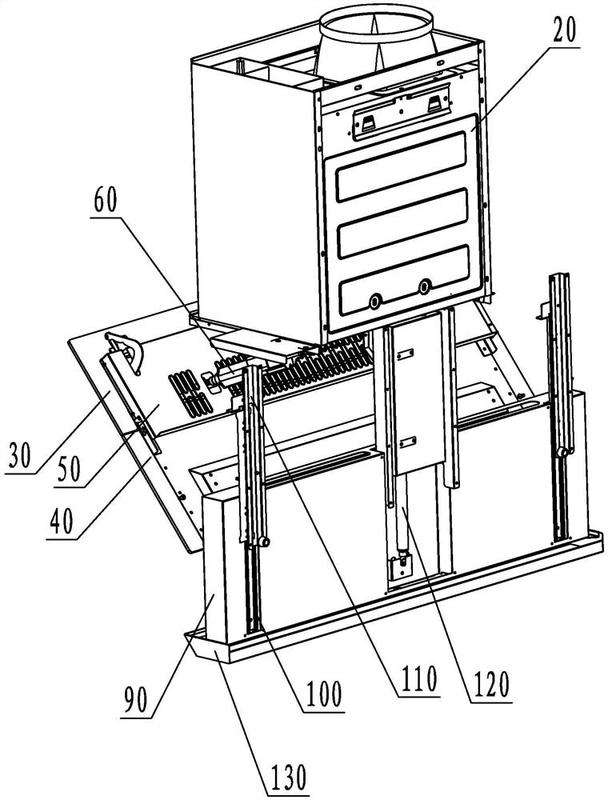 20

60

30

50

40

90

100

110

120

130