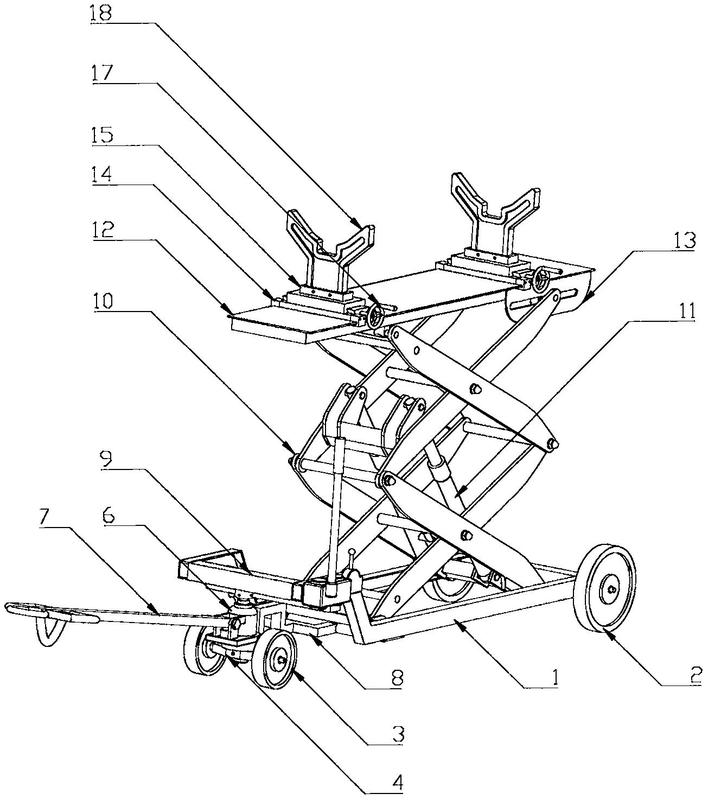 18
17
15
14
12
10
9
7
6
13
11
8
1
2
3
4