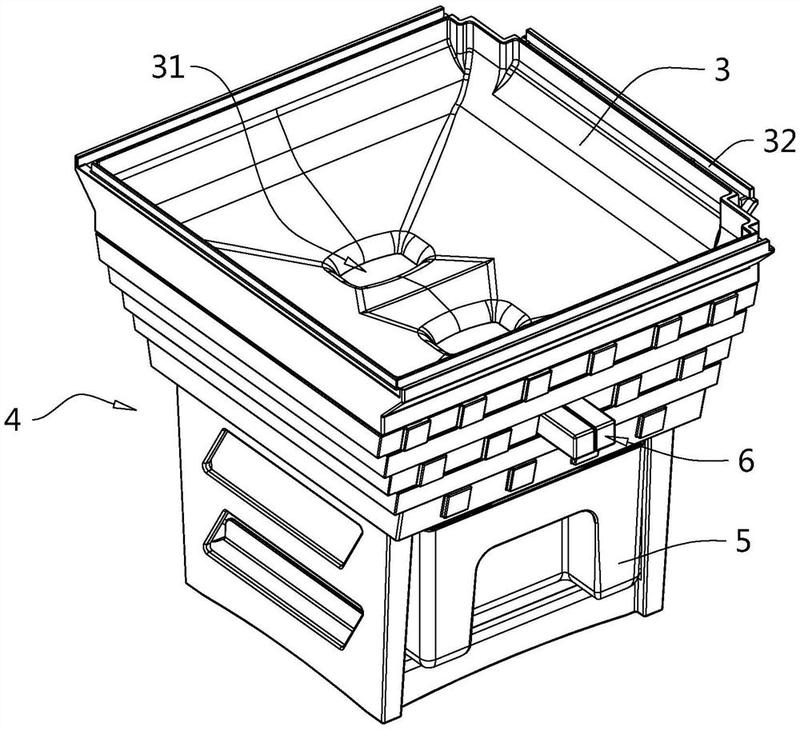 31
3
32
4
6
5