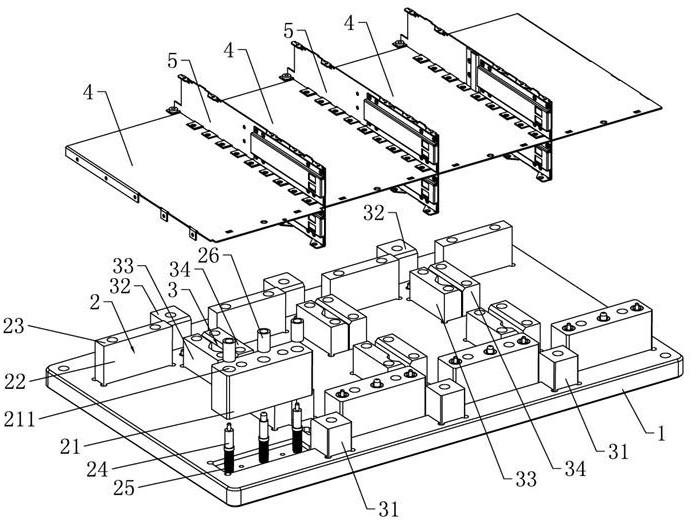 4
5
4
5
4
4
32
33
34
26
32
3
2
23
22
211
21
24
25
31
33
34
31
1