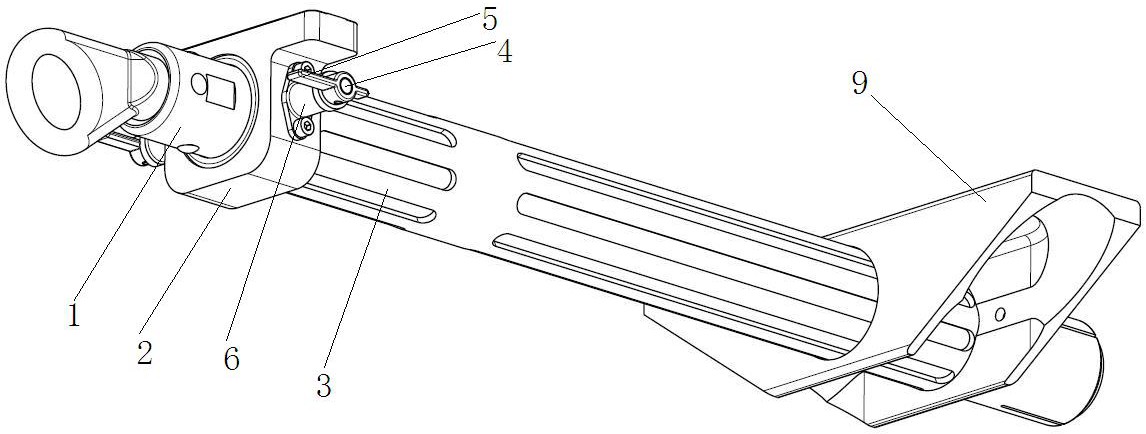 5
4
9
1
2
6
3